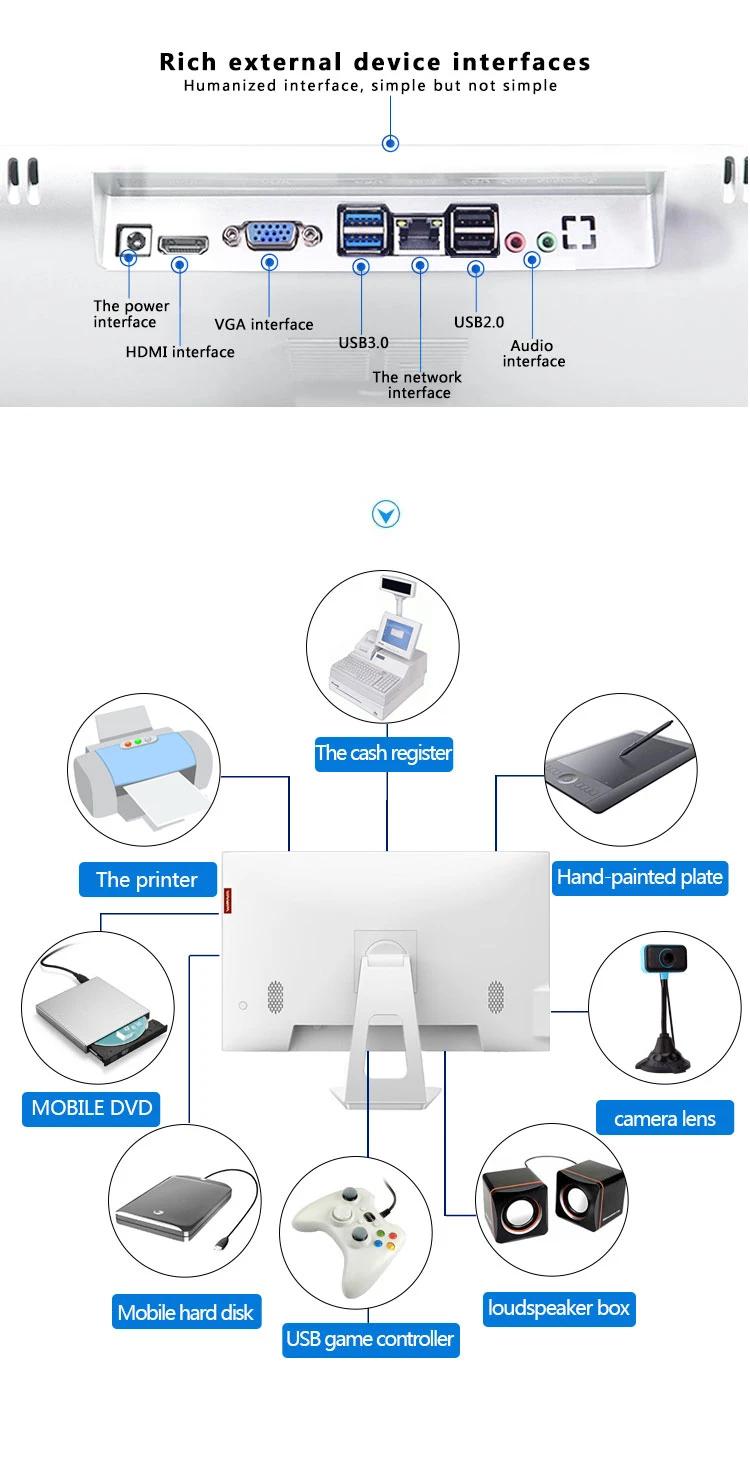 Rich external device interfaces
Humanized interface, simple but not simple

The power interface
HDMI interface
VGA interface
USB3.0
The network interface
USB2.0
Audio interface

The cash register
The printer
Hand-painted plate
MOBILE DVD
camera lens
Mobile hard disk
USB game controller
loudspeaker box