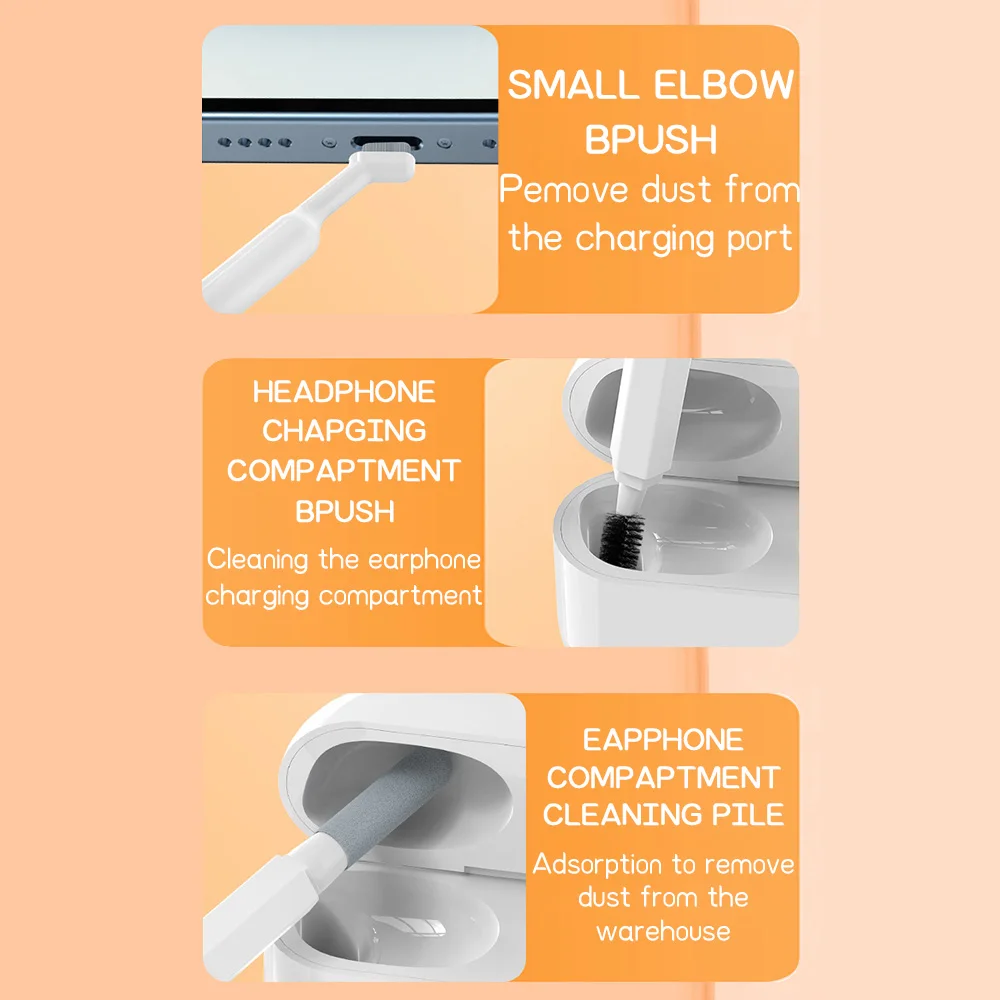 SMALL ELBOW BPUSH
Pemove dust from the charging port

HEADPHONE CHAPGING COMPAPTMENT BPUSH
Cleaning the earphone charging compartment

EAPPHONE COMPAPTMENT CLEANING PILE
Adsorption to remove dust from the warehouse